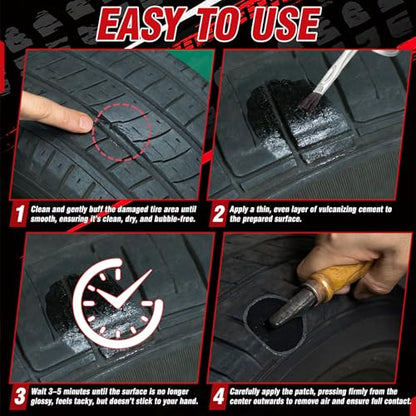 EASY TO USE

1 Clean and gently buff the damaged tire area until smooth, ensuring it's clean, dry, and bubble-free.

2 Apply a thin, even layer of vulcanizing cement to the prepared surface.

3 Wait 3–5 minutes until the surface is no longer glossy, feels tacky, but doesn't stick to your hand.

4 Carefully apply the patch, pressing firmly from the center outwards to remove air and ensure full contact.