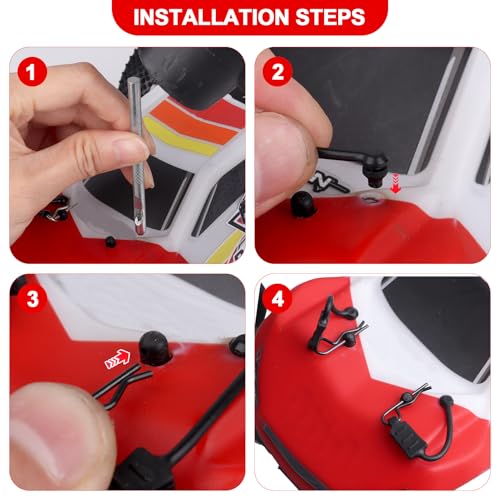 INSTALLATION STEPS

1

2

3

4