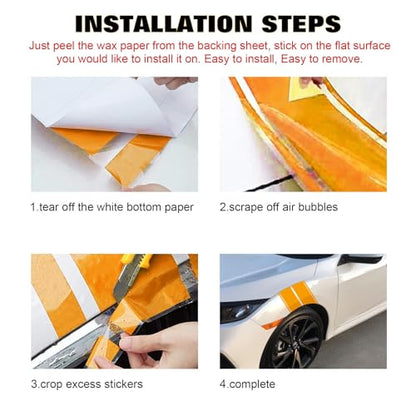 INSTALLATION STEPS

Just peel the wax paper from the backing sheet, stick on the flat surface you would like to install it on. Easy to install, Easy to remove.

1.tear off the white bottom paper

2.scrape off air bubbles

3.crop excess stickers

4.complete