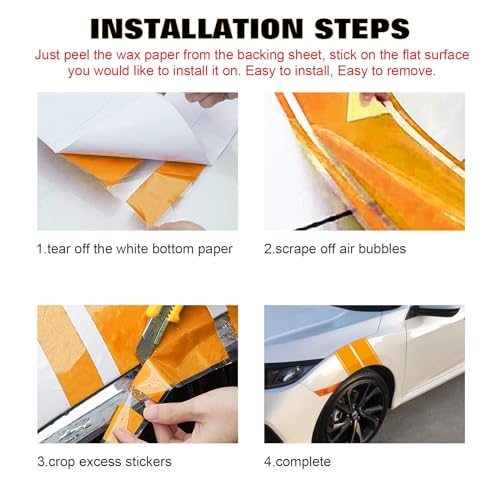 INSTALLATION STEPS

Just peel the wax paper from the backing sheet, stick on the flat surface you would like to install it on. Easy to install, Easy to remove.

1.tear off the white bottom paper

2.scrape off air bubbles

3.crop excess stickers

4.complete