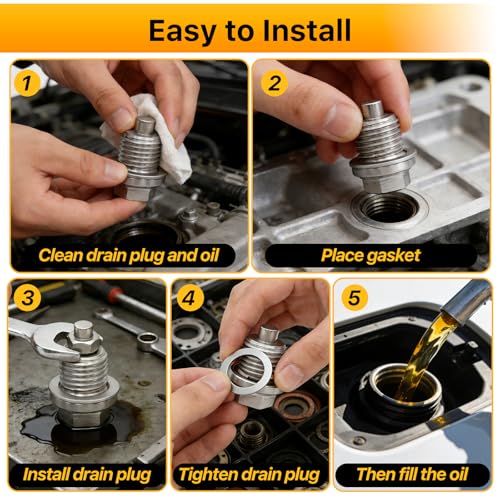 Easy to Install

1
Clean drain plug and oil

2
Place gasket

3
Install drain plug

4
Tighten drain plug

5
Then fill the oil