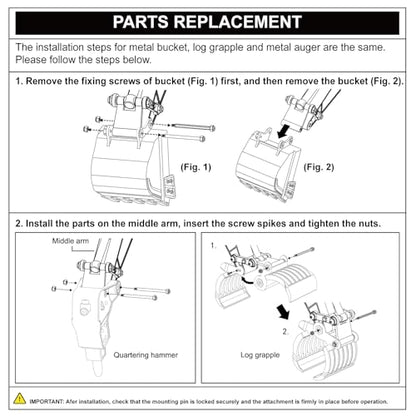 PARTS REPLACEMENT

The installation steps for metal bucket, log grapple and metal auger are the same. Please follow the steps below.

1. Remove the fixing screws of bucket (Fig. 1) first, and then remove the bucket (Fig. 2).

(Fig. 1)

(Fig. 2)

2. Install the parts on the middle arm, insert the screw spikes and tighten the nuts.

Middle arm

Quartering hammer

1.

2.

Log grapple

IMPORTANT: Afer installation, check that the mounting pin is locked securely and the attachment is firmly in place before operation.