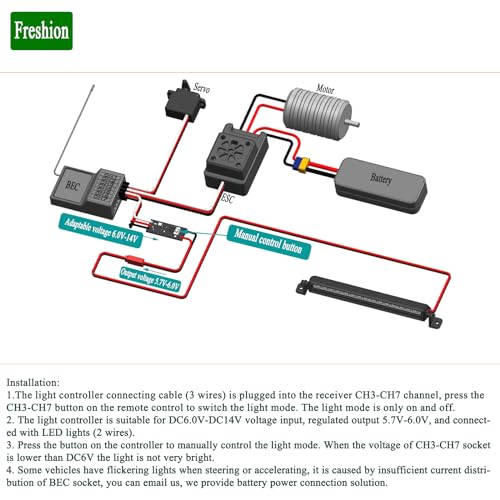 Freshion

Servo

Motor

BEC

ESC

Battery

Adaptable voltage 6.0V-14V

Manual control button

Output voltage 5.7V-6.0V

Installation:
1.The light controller connecting cable (3 wires) is plugged into the receiver CH3-CH7 channel, press the CH3-CH7 button on the remote control to switch the light mode. The light mode is only on and off.
2. The light controller is suitable for DC6.0V-DC14V voltage input, regulated output 5.7V-6.0V, and connected with LED lights (2 wires).
3. Press the button on the controller to manually control the light mode. When the voltage of CH3-CH7 socket is lower than DC6V the light is not very bright.
4. Some vehicles have flickering lights when steering or accelerating, it is caused by insufficient current distribution of BEC socket, you can email us, we provide battery power connection solution.