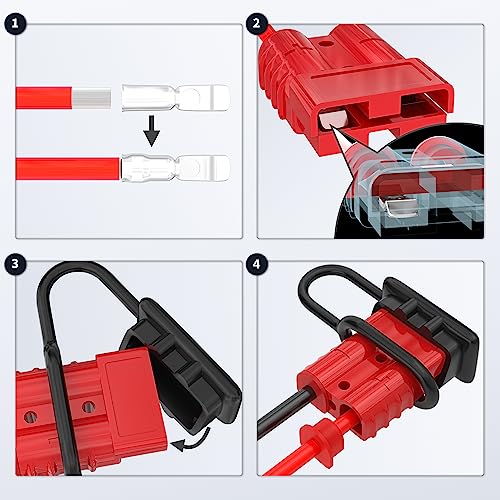 1

2

3

4