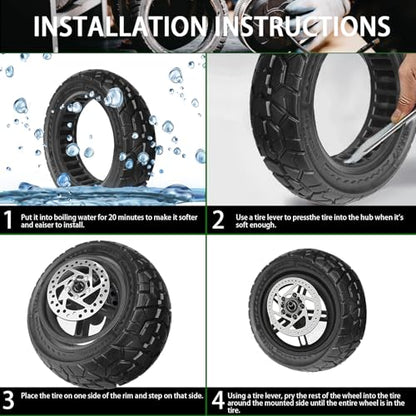 INSTALLATION INSTRUCTIONS

1 Put it into boiling water for 20 minutes to make it softer and eaiser to install.

2 Use a tire lever to pressthe tire into the hub when it's soft enough.

3 Place the tire on one side of the rim and step on that side.

4 Using a tire lever, pry the rest of the wheel into the tire around the mounted side until the entire wheel is in the tire.