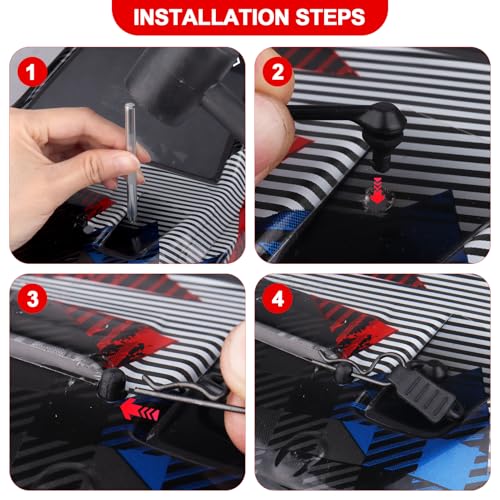 INSTALLATION STEPS

1

2

3

4