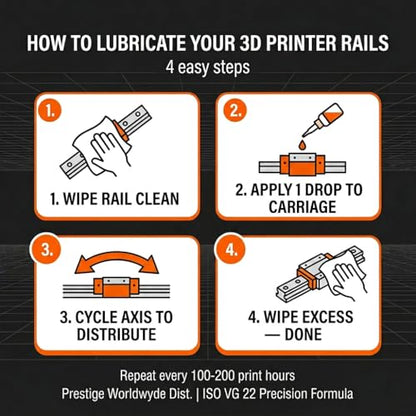 HOW TO LUBRICATE YOUR 3D PRINTER RAILS
4 easy steps

1.
1. WIPE RAIL CLEAN

2.
2. APPLY 1 DROP TO CARRIAGE

3.
3. CYCLE AXIS TO DISTRIBUTE

4.
4. WIPE EXCESS — DONE

Repeat every 100-200 print hours
Prestige Worldwyde Dist. | ISO VG 22 Precision Formula