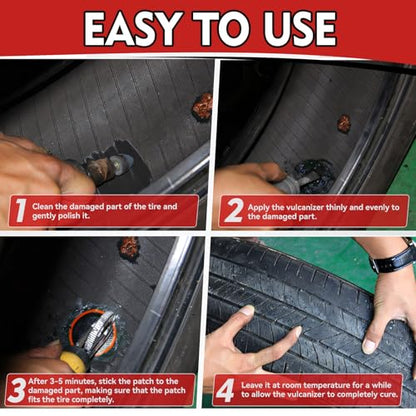 EASY TO USE

1 Clean the damaged part of the tire and gently polish it.

2 Apply the vulcanizer thinly and evenly to the damaged part.

3 After 3-5 minutes, stick the patch to the damaged part, making sure that the patch fits the tire completely.

4 Leave it at room temperature for a while to allow the vulcanizer to completely cure.