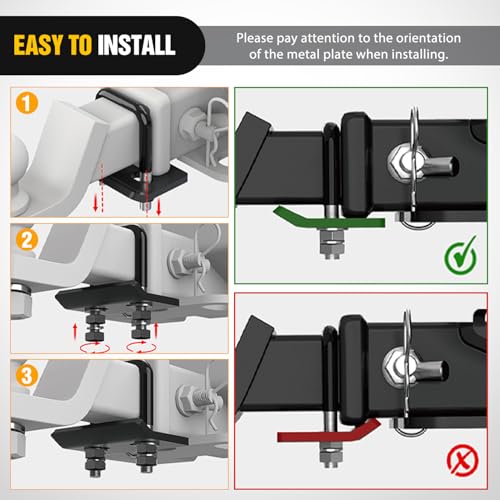 EASY TO INSTALL

Please pay attention to the orientation of the metal plate when installing.

1

2

3