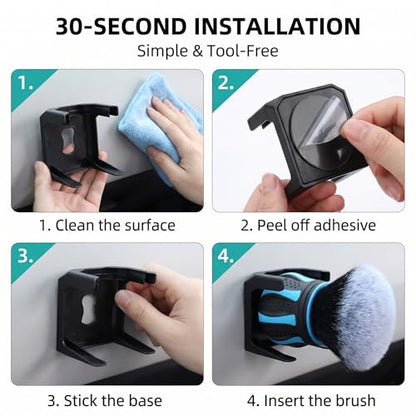 30-SECOND INSTALLATION

Simple & Tool-Free

1.

1. Clean the surface

2.

2. Peel off adhesive

3.

3. Stick the base

4.

4. Insert the brush