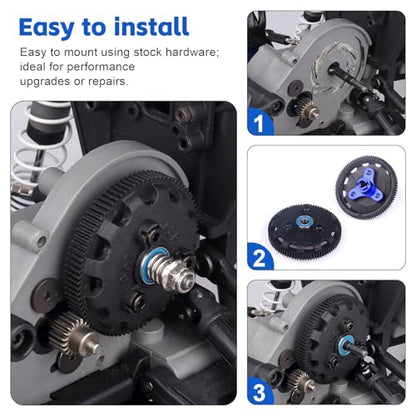 Easy to install

Easy to mount using stock hardware; ideal for performance upgrades or repairs.

1

2

3