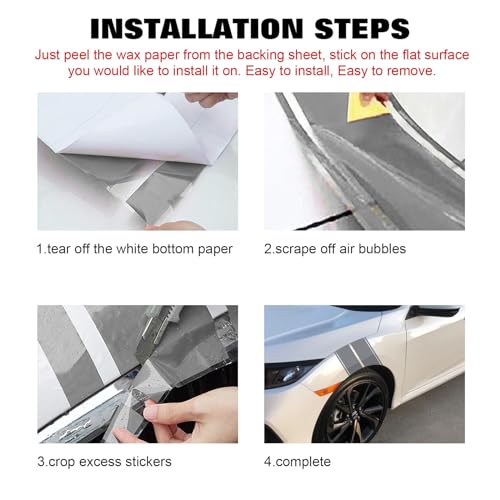 INSTALLATION STEPS

Just peel the wax paper from the backing sheet, stick on the flat surface you would like to install it on. Easy to install, Easy to remove.

1.tear off the white bottom paper

2.scrape off air bubbles

3.crop excess stickers

4.complete