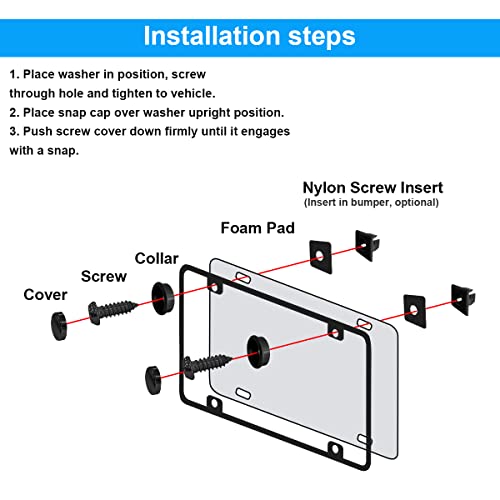 Installation steps

1. Place washer in position, screw through hole and tighten to vehicle.
2. Place snap cap over washer upright position.
3. Push screw cover down firmly until it engages with a snap.

Nylon Screw Insert
(Insert in bumper, optional)

Foam Pad

Collar

Screw

Cover