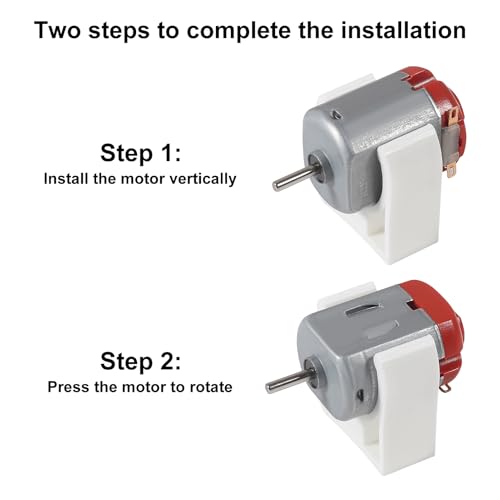 Two steps to complete the installation

Step 1:
Install the motor vertically

Step 2:
Press the motor to rotate