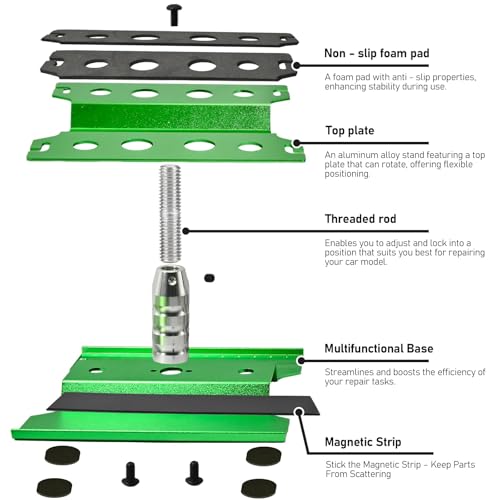 Non - slip foam pad

A foam pad with anti - slip properties, enhancing stability during use.

Top plate

An aluminum alloy stand featuring a top plate that can rotate, offering flexible positioning.

Threaded rod

Enables you to adjust and lock into a position that suits you best for repairing your car model.

Multifunctional Base

Streamlines and boosts the efficiency of your repair tasks.

Magnetic Strip

Stick the Magnetic Strip - Keep Parts From Scattering