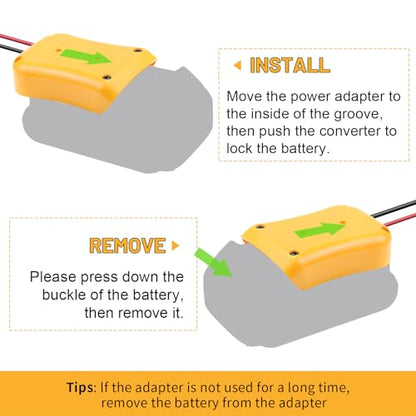 INSTALL

Move the power adapter to the inside of the groove, then push the converter to lock the battery.

REMOVE

Please press down the buckle of the battery, then remove it.

Tips: If the adapter is not used for a long time, remove the battery from the adapter