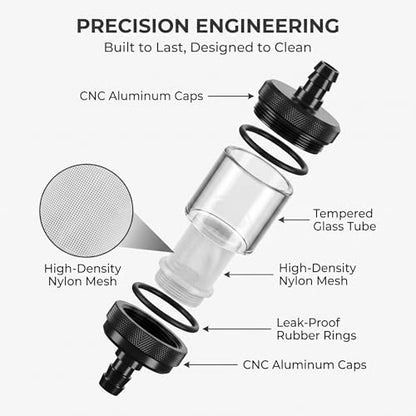 PRECISION ENGINEERING
Built to Last, Designed to Clean

CNC Aluminum Caps

Tempered Glass Tube

High-Density Nylon Mesh

High-Density Nylon Mesh

Leak-Proof Rubber Rings

CNC Aluminum Caps