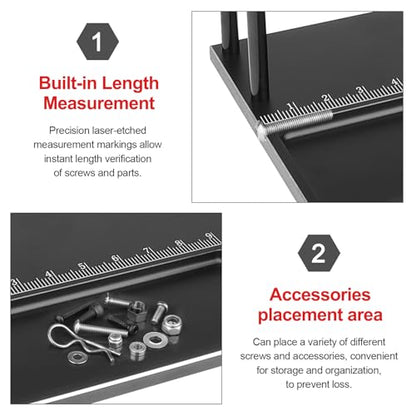 1

Built-in Length Measurement

Precision laser-etched measurement markings allow instant length verification of screws and parts.

1 2 3 4

3 4 5 6 7 8 9

2

Accessories placement area

Can place a variety of different screws and accessories, convenient for storage and organization, to prevent loss.