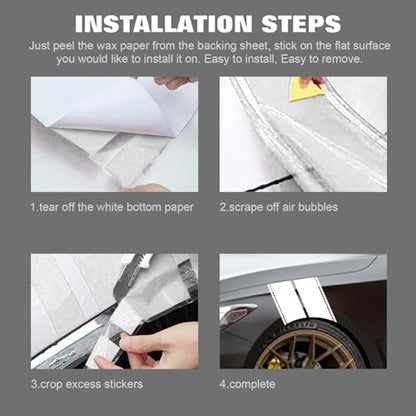 INSTALLATION STEPS

Just peel the wax paper from the backing sheet, stick on the flat surface you would like to install it on. Easy to install, Easy to remove.

1.tear off the white bottom paper

2.scrape off air bubbles

3.crop excess stickers

4.complete