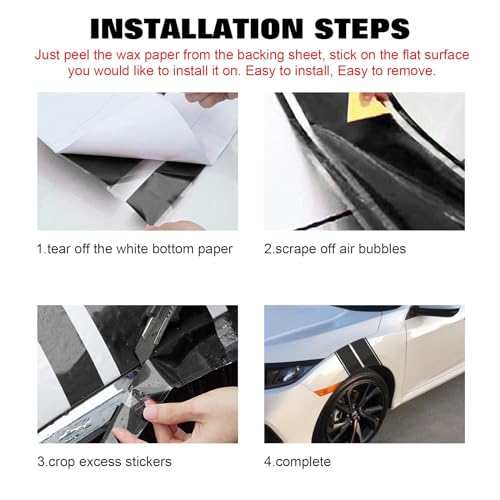 INSTALLATION STEPS

Just peel the wax paper from the backing sheet, stick on the flat surface you would like to install it on. Easy to install, Easy to remove.

1.tear off the white bottom paper

2.scrape off air bubbles

3.crop excess stickers

4.complete