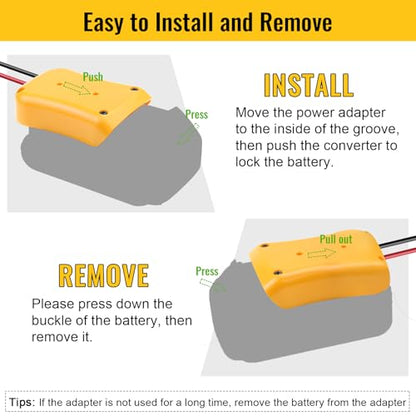 Easy to Install and Remove

Push

Press

INSTALL

Move the power adapter to the inside of the groove, then push the converter to lock the battery.

Pull out

Press

REMOVE

Please press down the buckle of the battery, then remove it.

Tips: If the adapter is not used for a long time, remove the battery from the adapter