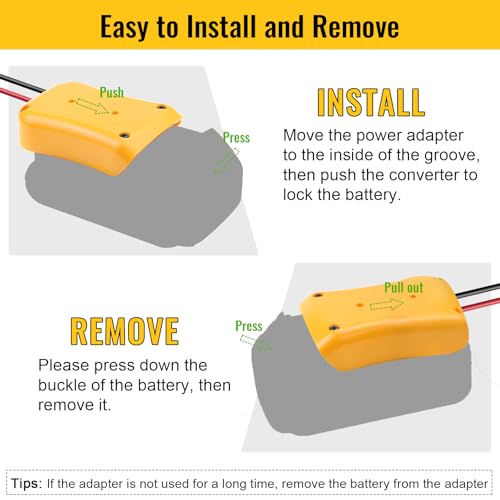 Easy to Install and Remove

Push

Press

INSTALL

Move the power adapter to the inside of the groove, then push the converter to lock the battery.

Pull out

Press

REMOVE

Please press down the buckle of the battery, then remove it.

Tips: If the adapter is not used for a long time, remove the battery from the adapter