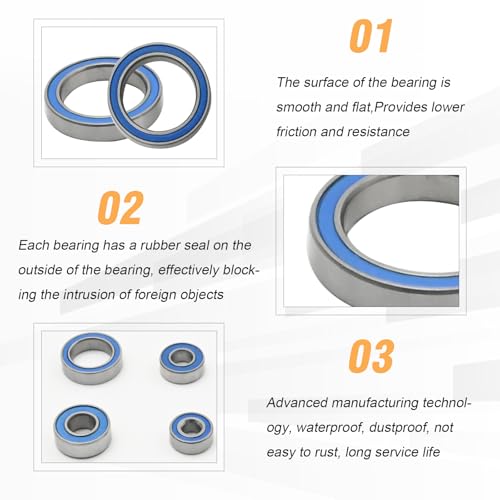 01

The surface of the bearing is smooth and flat,Provides lower friction and resistance

02

Each bearing has a rubber seal on the outside of the bearing, effectively blocking the intrusion of foreign objects

03

Advanced manufacturing technology, waterproof, dustproof, not easy to rust, long service life