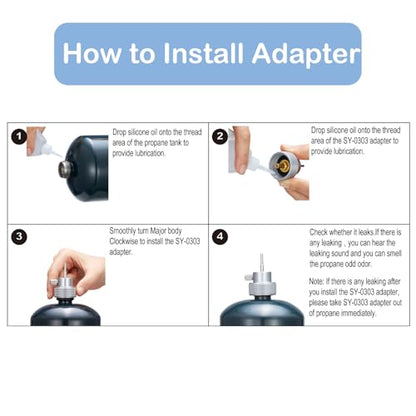 How to Install Adapter

1 Drop silicone oil onto the thread area of the propane tank to provide lubrication.

2 Drop silicone oil onto the thread area of the SY-0303 adapter to provide lubrication.

3 Smoothly turn Major body Clockwise to install the SY-0303 adapter.

4 Check whether it leaks.If there is any leaking , you can hear the leaking sound and you can smell the propane odd odor.

Note: If there is any leaking after you install the SY-0303 adapter, please take SY-0303 adapter out of propane immediately.