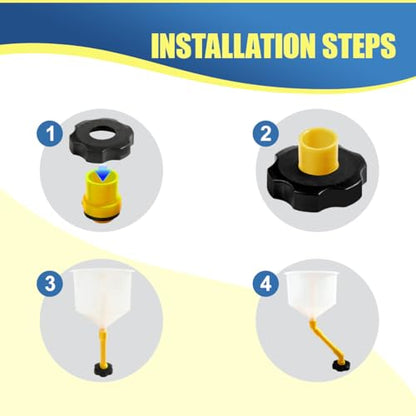 INSTALLATION STEPS

1

2

3

4