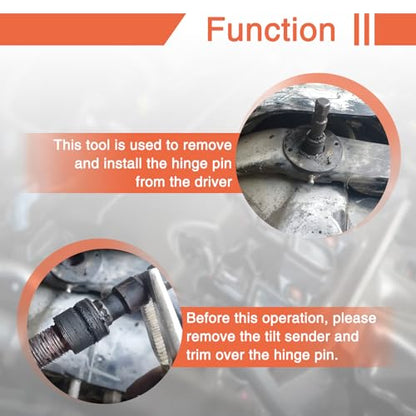 Function

This tool is used to remove and install the hinge pin from the driver

Before this operation, please remove the tilt sender and trim over the hinge pin.