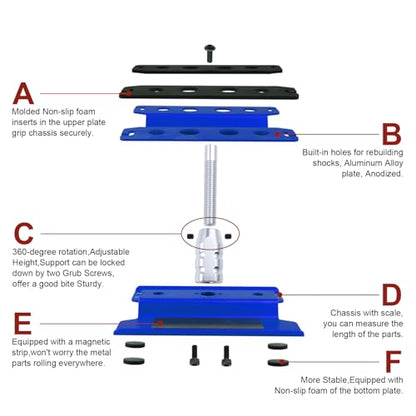 A
Molded Non-slip foam inserts in the upper plate grip chassis securely.

B
Built-in holes for rebuilding shocks, Aluminum Alloy plate, Anodized.

C
360-degree rotation,Adjustable Height,Support can be locked down by two Grub Screws, offer a good bite Sturdy.

D
Chassis with scale, you can measure the length of the parts.

E
Equipped with a magnetic strip,won't worry the metal parts rolling everywhere.

F
More Stable,Equipped with Non-slip foam of the bottom plate.