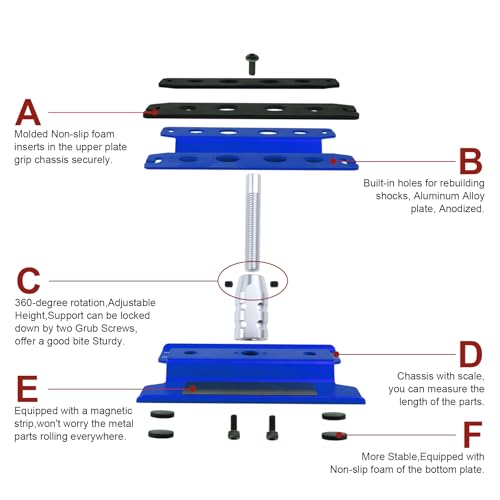 A
Molded Non-slip foam inserts in the upper plate grip chassis securely.

B
Built-in holes for rebuilding shocks, Aluminum Alloy plate, Anodized.

C
360-degree rotation,Adjustable Height,Support can be locked down by two Grub Screws, offer a good bite Sturdy.

D
Chassis with scale, you can measure the length of the parts.

E
Equipped with a magnetic strip,won't worry the metal parts rolling everywhere.

F
More Stable,Equipped with Non-slip foam of the bottom plate.