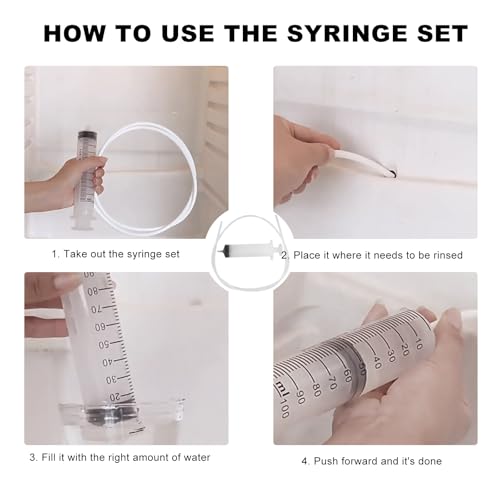 HOW TO USE THE SYRINGE SET

1. Take out the syringe set

2. Place it where it needs to be rinsed

90
80
70
60
50
40
30
20

3. Fill it with the right amount of water

10
20
30
40
50
60
70
80
90
100
ml

4. Push forward and it's done