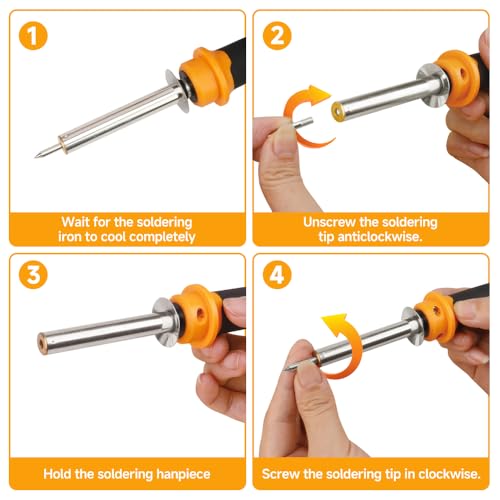 1

Wait for the soldering iron to cool completely

2

Unscrew the soldering tip anticlockwise.

3

Hold the soldering hanpiece

4

Screw the soldering tip in clockwise.