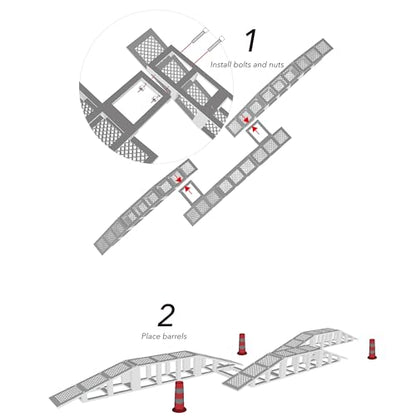 1
Install bolts and nuts

2
Place barrels