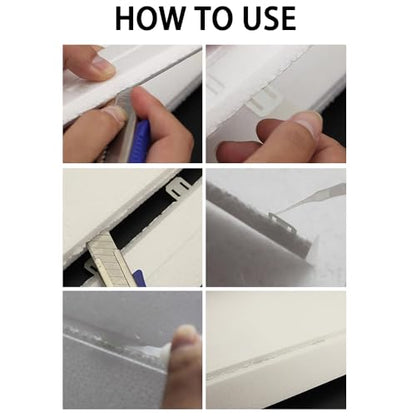 HOW TO USE