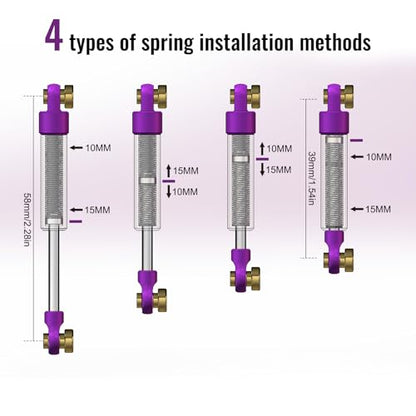 4 types of spring installation methods

58mm/2.28in

10MM

15MM

15MM

10MM

10MM

15MM

39mm/1.54in

10MM

15MM