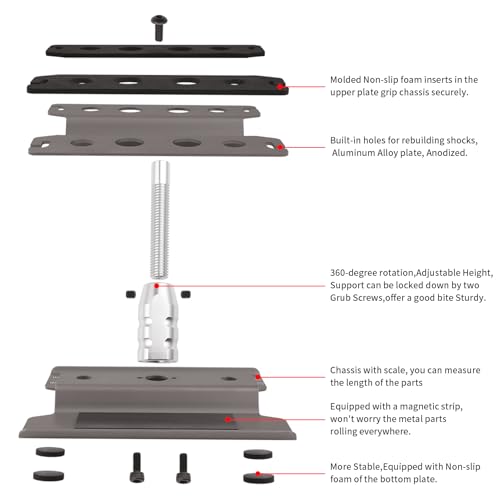 Molded Non-slip foam inserts in the upper plate grip chassis securely.

Built-in holes for rebuilding shocks, Aluminum Alloy plate, Anodized.

360-degree rotation,Adjustable Height, Support can be locked down by two Grub Screws,offer a good bite Sturdy.

Chassis with scale, you can measure the length of the parts

Equipped with a magnetic strip, won't worry the metal parts rolling everywhere.

More Stable,Equipped with Non-slip foam of the bottom plate.