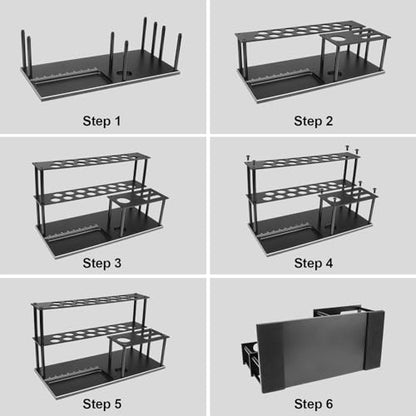 Step 1

Step 2

Step 3

Step 4

Step 5

Step 6