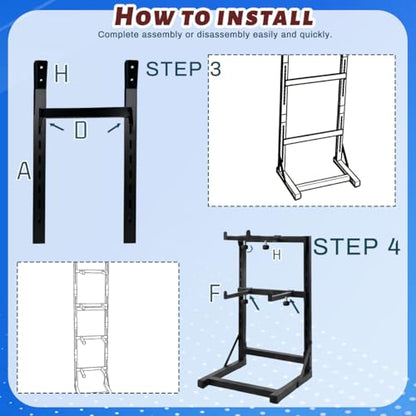 HOW TO INSTALL
Complete assembly or disassembly easily and quickly.

H

D

A

STEP 3

STEP 4

H

F