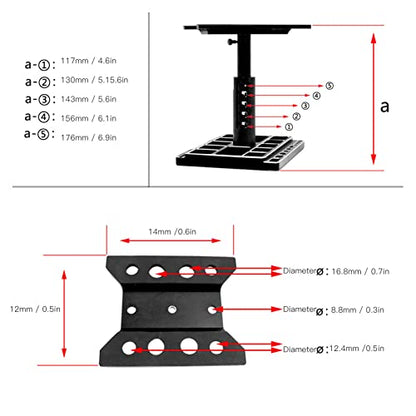 a-①: 117mm / 4.6in
a-②: 130mm / 5.15.6in
a-③: 143mm / 5.6in
a-④: 156mm / 6.1in
a-⑤: 176mm / 6.9in

⑤
④
③
②
①

a

14mm /0.6in

12mm / 0.5in

Diameterø: 16.8mm / 0.7in

Diameterø: 8.8mm / 0.3in

Diameterø: 12.4mm /0.5in