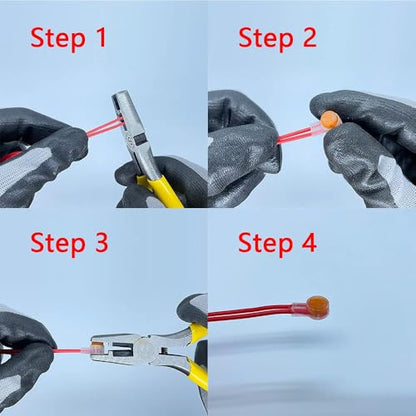 Step 1

Step 2

Step 3

Step 4