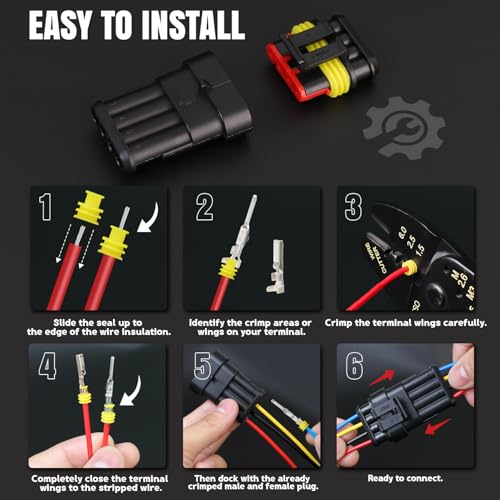 EASY TO INSTALL

1

Slide the seal up to the edge of the wire insulation.

2

Identify the crimp areas or wings on your terminal.

3

WIRE CUTTER 6.0 2.5 1.5 M 2.6 M3

Crimp the terminal wings carefully.

4

Completely close the terminal wings to the stripped wire.

5

Then dock with the already crimped male and female plug.

6

Ready to connect.