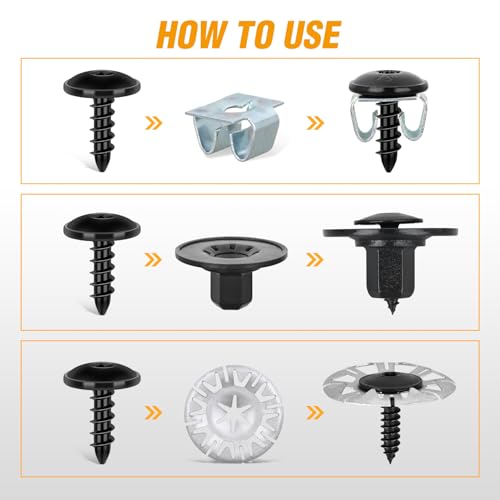 HOW TO USE