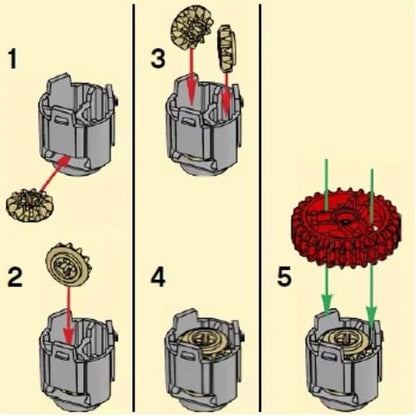 1

2

3

4

5