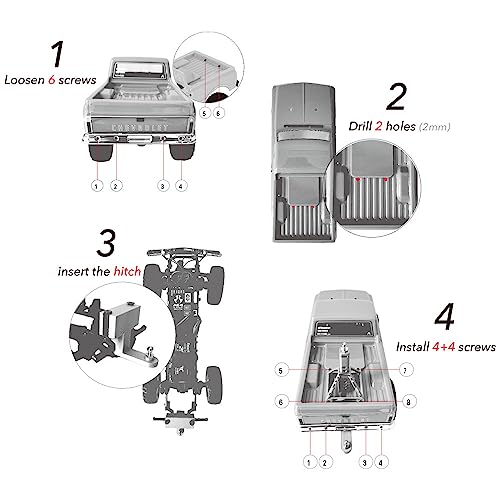 1
Loosen 6 screws

CHEVROLET

5 6

1 2 3 4

2
Drill 2 holes (2mm)

3
insert the hitch

4
Install 4+4 screws

5 7

6 8

1 2 3 4