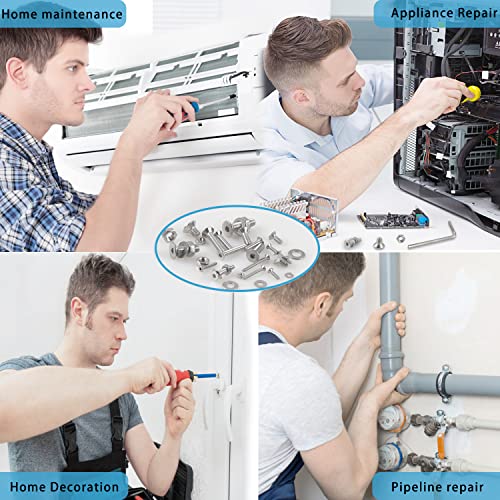 Home maintenance

Appliance Repair

Home Decoration

Pipeline repair