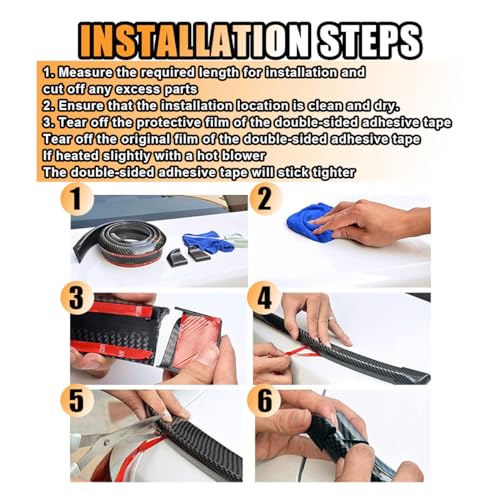 INSTALLATION STEPS

1. Measure the required length for installation and cut off any excess parts
2. Ensure that the installation location is clean and dry.
3. Tear off the protective film of the double-sided adhesive tape
Tear off the original film of the double-sided adhesive tape
If heated slightly with a hot blower
The double-sided adhesive tape will stick tighter

1

2

3

4

5

6