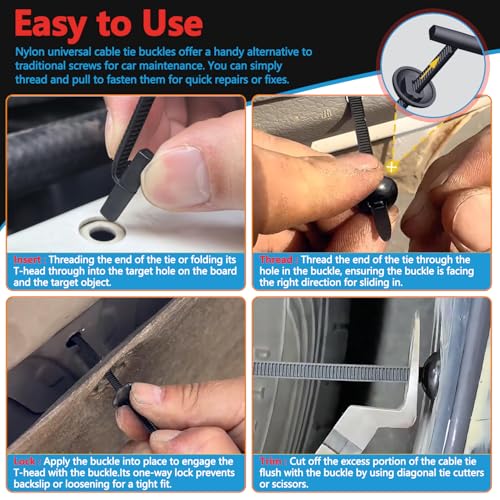 Easy to Use

Nylon universal cable tie buckles offer a handy alternative to traditional screws for car maintenance. You can simply thread and pull to fasten them for quick repairs or fixes.

Insert : Threading the end of the tie or folding its T-head through into the target hole on the board and the target object.

Thread : Thread the end of the tie through the hole in the buckle, ensuring the buckle is facing the right direction for sliding in.

Lock : Apply the buckle into place to engage the T-head with the buckle.Its one-way lock prevents backslip or loosening for a tight fit.

Trim : Cut off the excess portion of the cable tie flush with the buckle by using diagonal tie cutters or scissors.