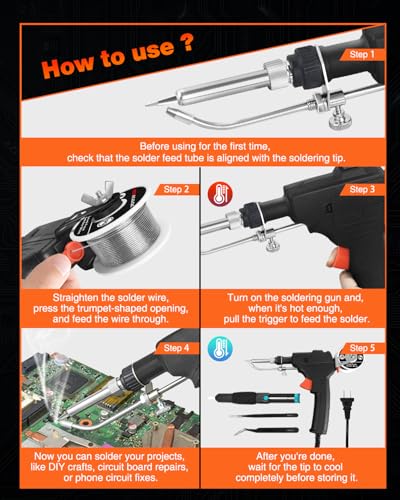 How to use ?

Step 1

Before using for the first time, check that the solder feed tube is aligned with the soldering tip.

Step 2

Straighten the solder wire, press the trumpet-shaped opening, and feed the wire through.

Step 3

Turn on the soldering gun and, when it's hot enough, pull the trigger to feed the solder.

Step 4

Now you can solder your projects, like DIY crafts, circuit board repairs, or phone circuit fixes.

Step 5

After you're done, wait for the tip to cool completely before storing it.